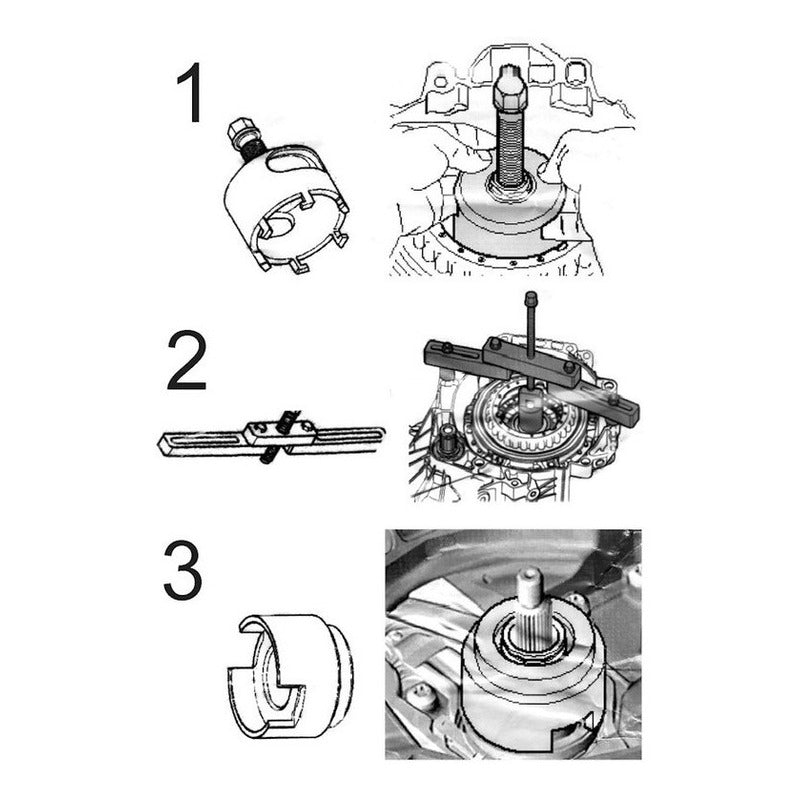 1

2

3